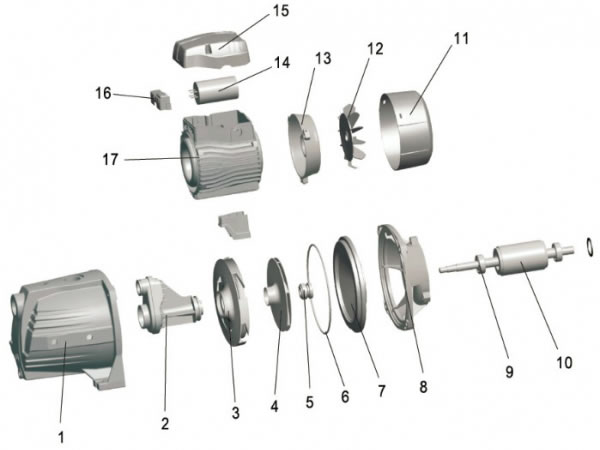 15
14
13
12
11
16
17
1
2
3
4
5
6
7
8
9
10